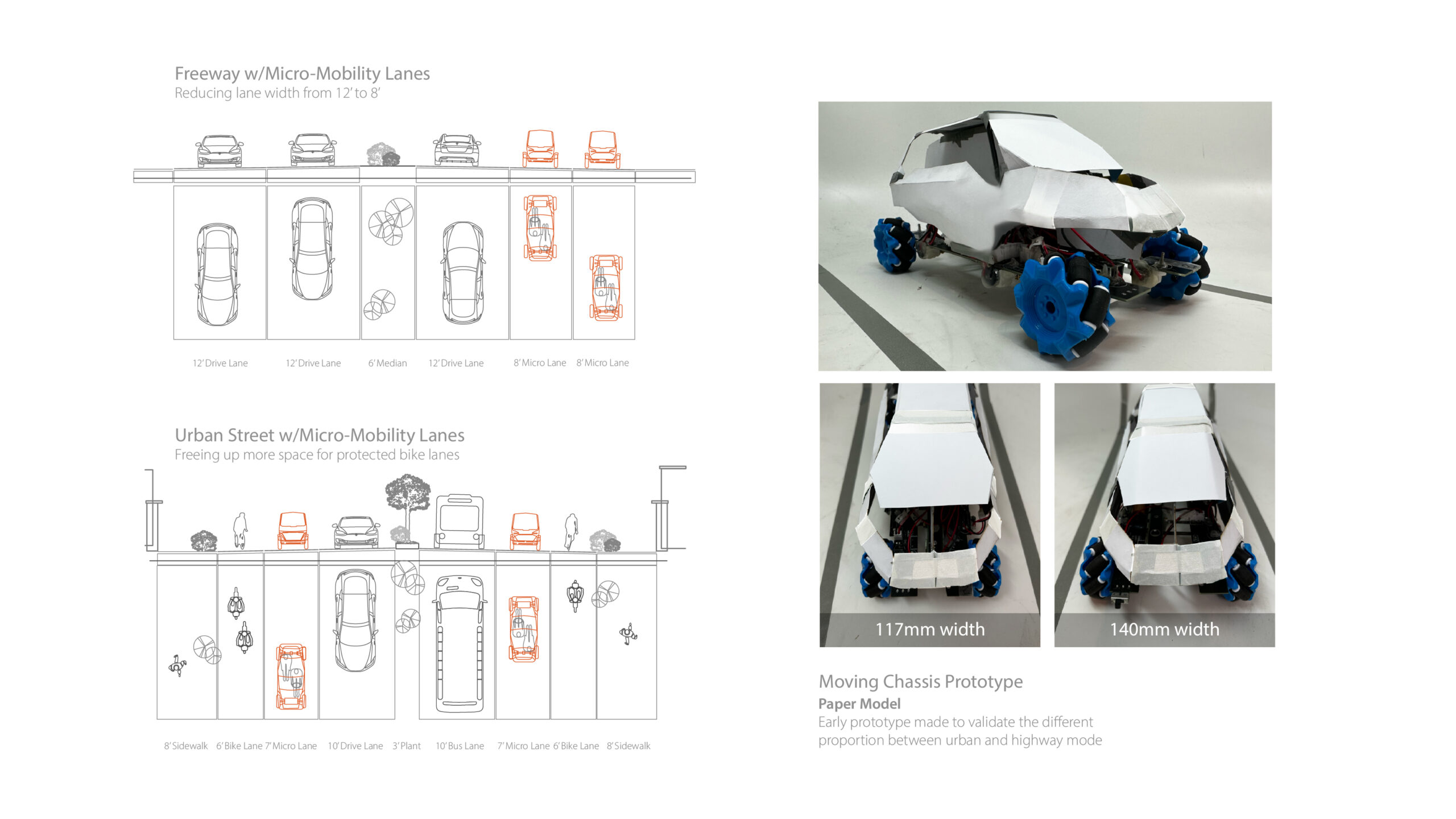 Freeway w/Micro-Mobility Lanes
Reducing lane width from 12' to 8'

12' Drive Lane 12' Drive Lane 6' Median 12' Drive Lane 8' Micro Lane 8' Micro Lane

Urban Street w/Micro-Mobility Lanes
Freeing up more space for protected bike lanes

8' Sidewalk 6' Bike Lane 7' Micro Lane 10' Drive Lane 3' Plant 10' Bus Lane 7' Micro Lane 6' Bike Lane 8' Sidewalk

117mm width

140mm width

Moving Chassis Prototype
Paper Model
Early prototype made to validate the different proportion between urban and highway mode