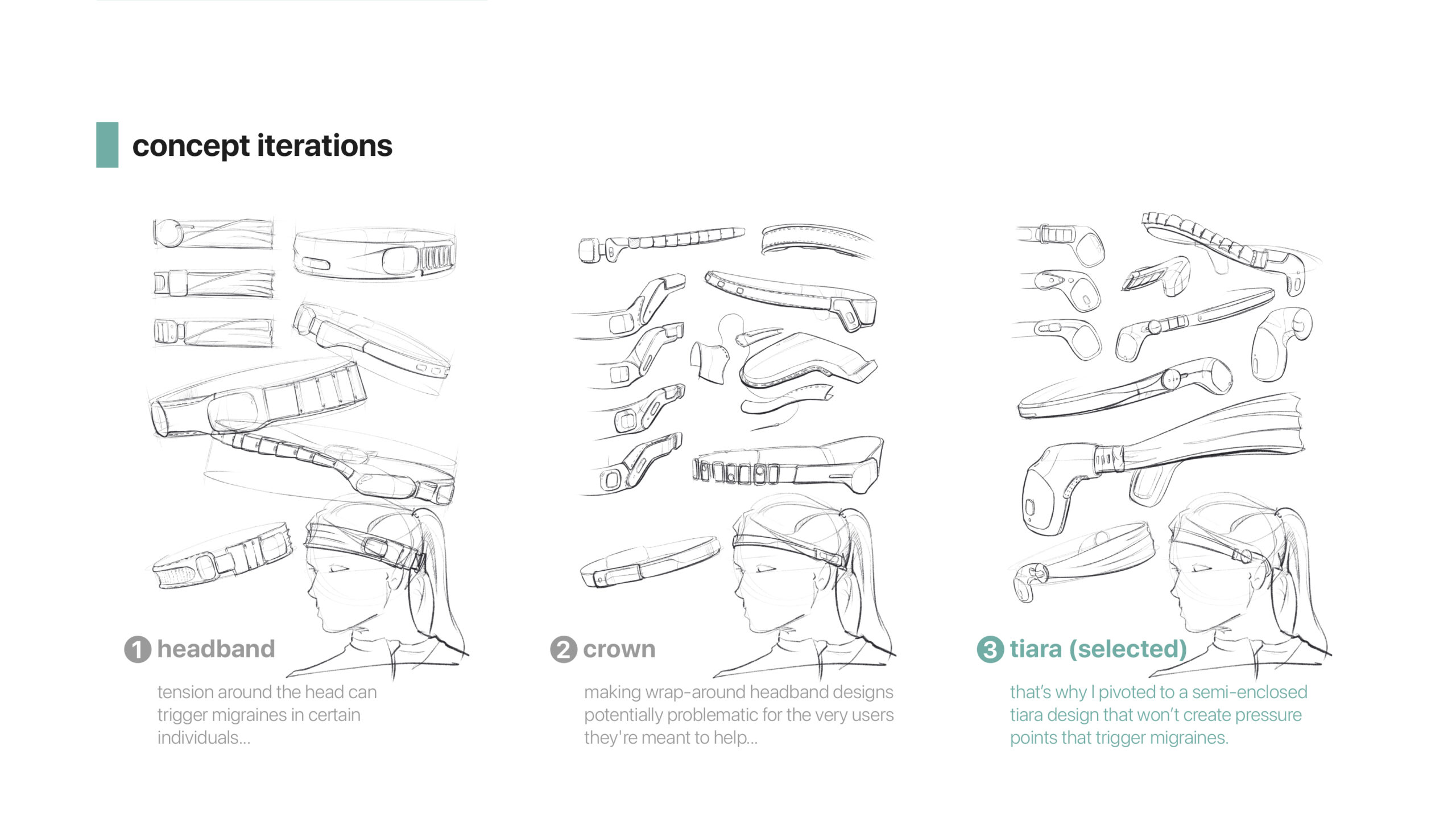 concept iterations

1 headband

tension around the head can trigger migraines in certain individuals...

2 crown

making wrap-around headband designs potentially problematic for the very users they're meant to help...

3 tiara (selected)

that's why I pivoted to a semi-enclosed tiara design that won't create pressure points that trigger migraines.